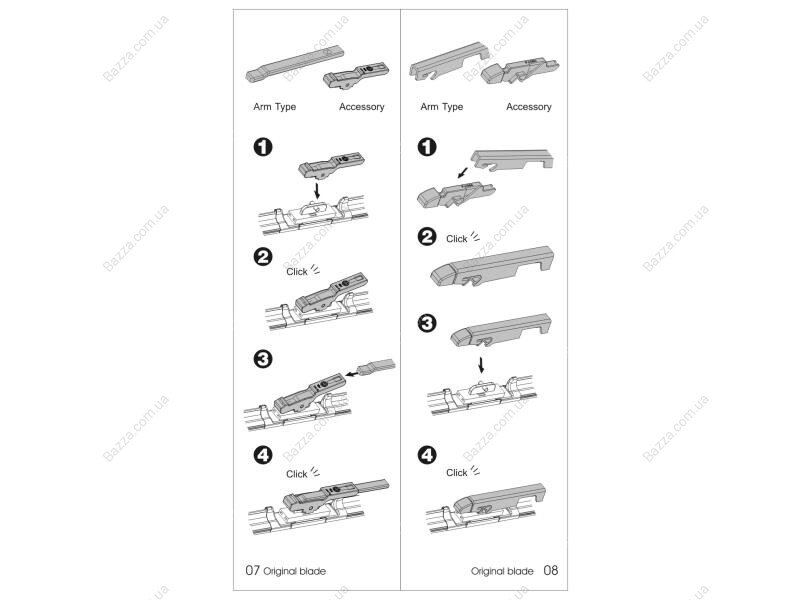 Arm Type Accessory

1

2 Click

3

4 Click

07 Original blade

Arm Type Accessory

1

2 Click

3

4 Click

Original blade 08

Bazza.com.ua