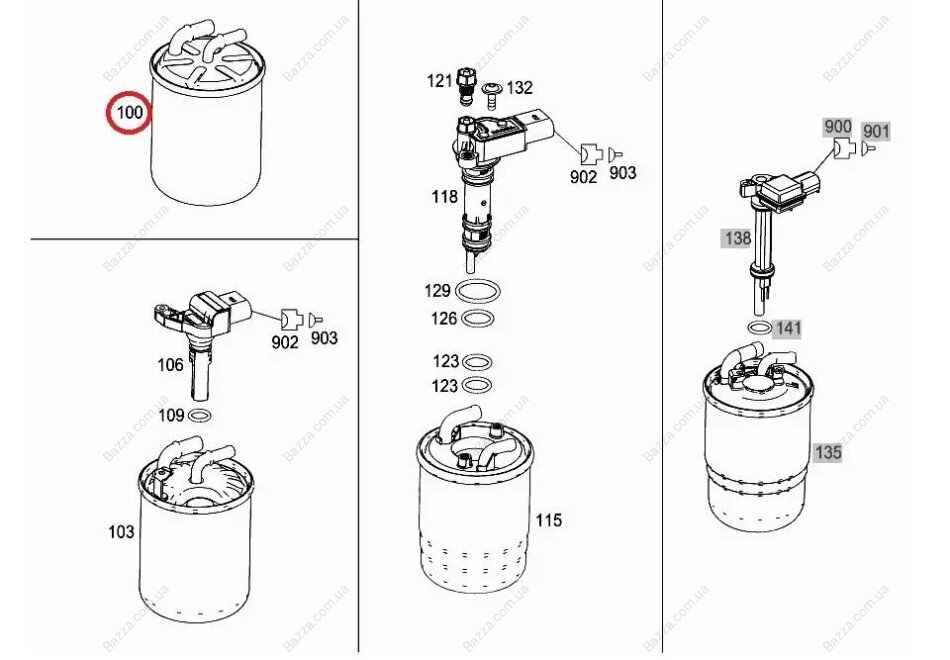 100

106
902
903
109
103

121
132
902
903
118
129
126
123
123
115

900
901
138
141
135

Bazza.com.ua